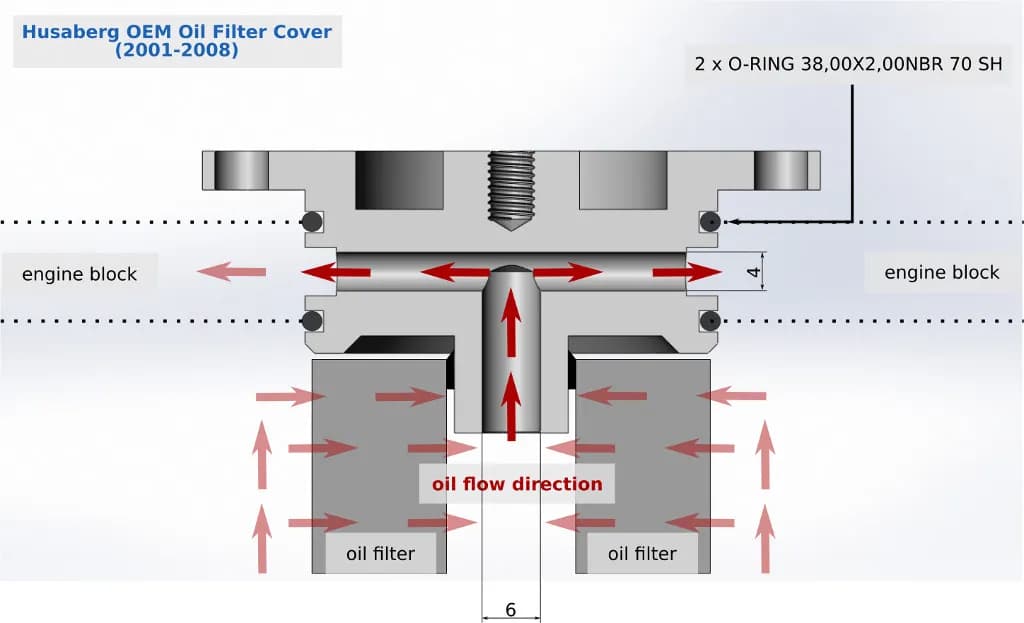 Husaberg OEM Oil Filter Cover
(2001-2008)

2 x O-RING 38,00X2,00NBR 70 SH

engine block

4

engine block

oil flow direction

oil filter

oil filter

6